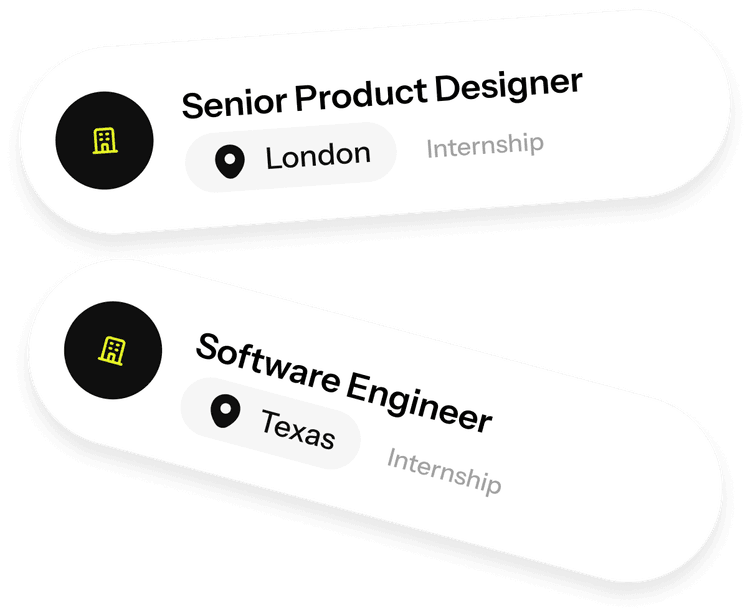 Senior Product Designer

London

Internship

Software Engineer

Texas

Internship